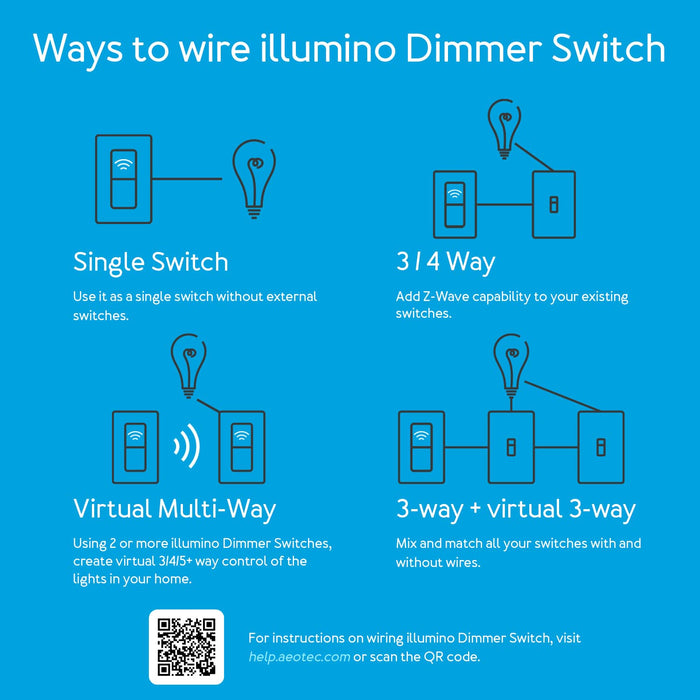 Ways to wire illumino Dimmer Switch

Single Switch

Use it as a single switch without external switches.

3 / 4 Way

Add Z-Wave capability to your existing switches.

Virtual Multi-Way

Using 2 or more illumino Dimmer Switches, create virtual 3/4/5+ way control of the lights in your home.

3-way + virtual 3-way

Mix and match all your switches with and without wires.

For instructions on wiring illumino Dimmer Switch, visit help.aeotec.com or scan the QR code.